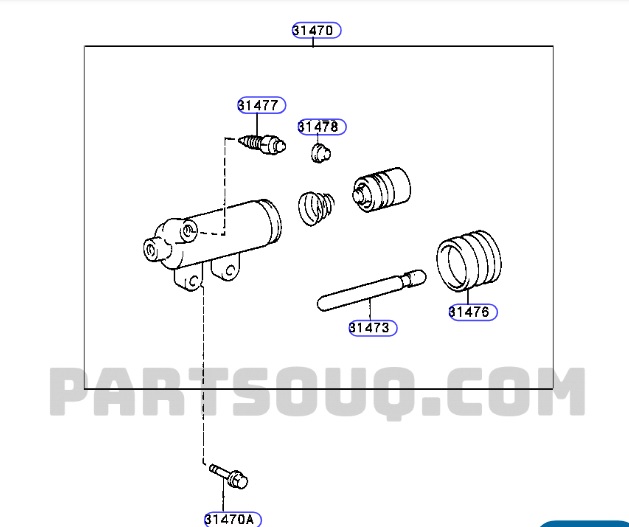 31470
31477
31478
31476
31473
PARTSOUQ.COM
31470A